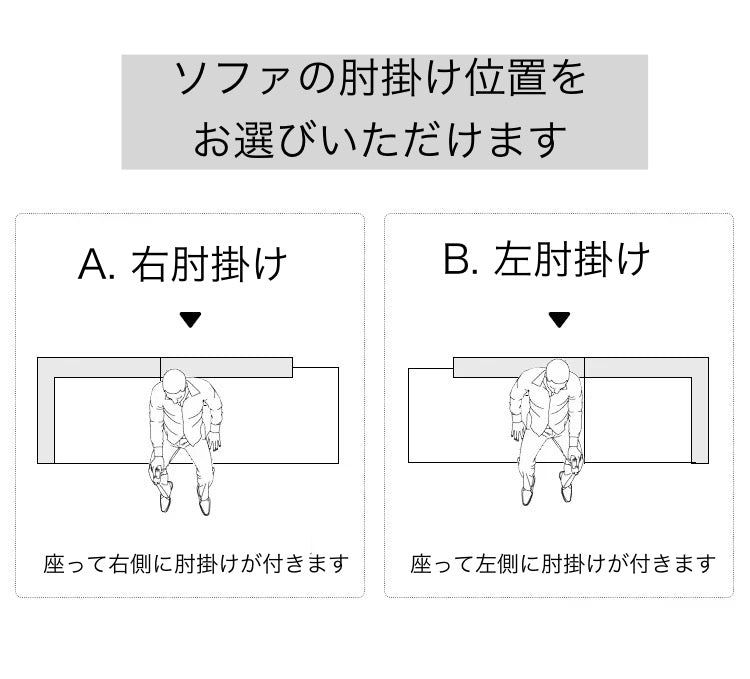 ソファの肘掛け位置を
お選びいただけます

A. 右肘掛け

▼

座って右側に肘掛けが付きます

B. 左肘掛け

▼

座って左側に肘掛けが付きます